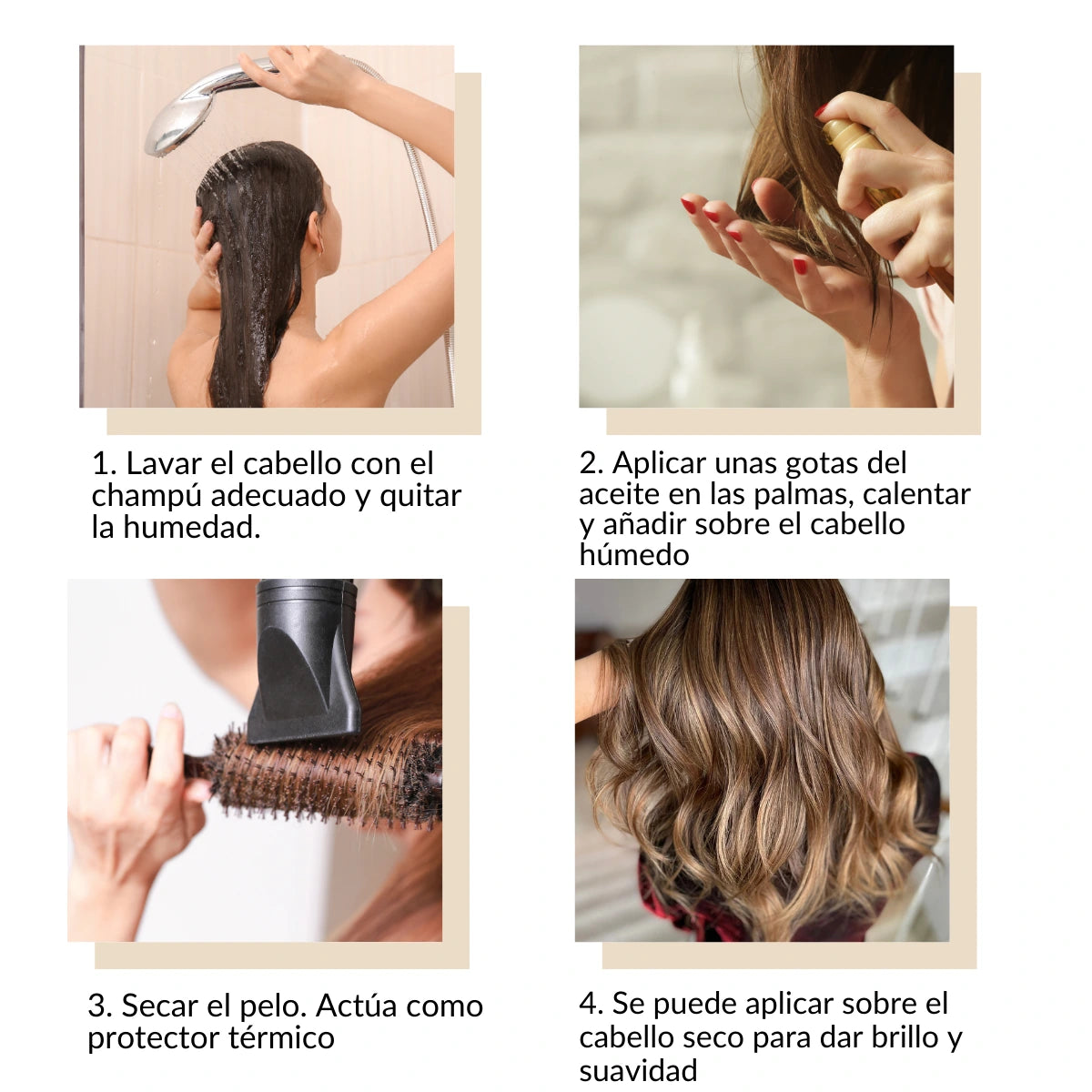 1. Lavar el cabello con el champú adecuado y quitar la humedad.

2. Aplicar unas gotas del aceite en las palmas, calentar y añadir sobre el cabello húmedo

3. Secar el pelo. Actúa como protector térmico

4. Se puede aplicar sobre el cabello seco para dar brillo y suavidad