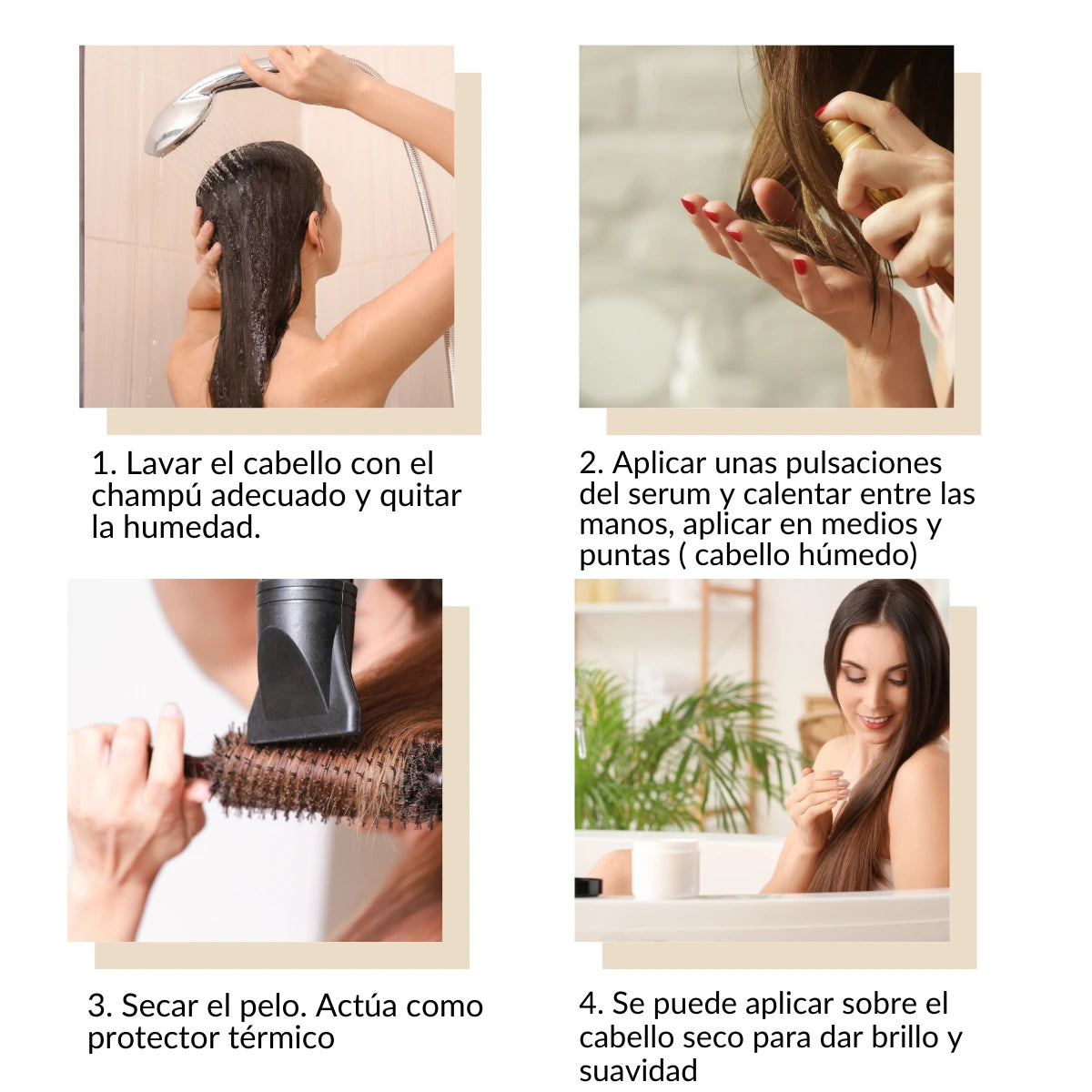 1. Lavar el cabello con el champú adecuado y quitar la humedad.

2. Aplicar unas pulsaciones del serum y calentar entre las manos, aplicar en medios y puntas ( cabello húmedo)

3. Secar el pelo. Actúa como protector térmico

4. Se puede aplicar sobre el cabello seco para dar brillo y suavidad